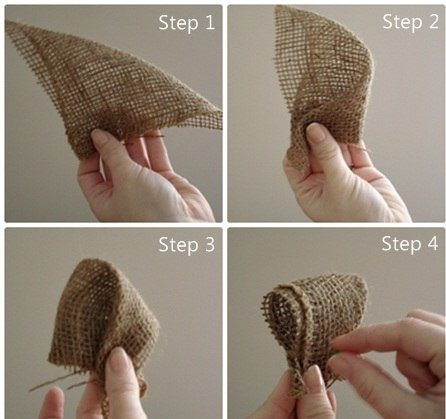 Step 1

Step 2

Step 3

Step 4