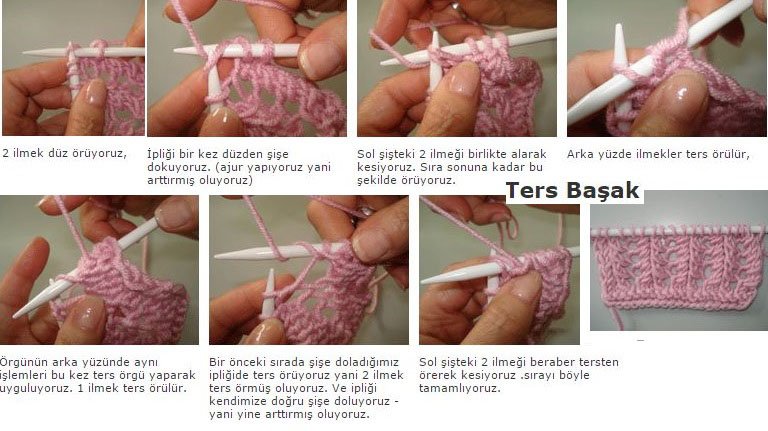 2 ilmek düz örüyoruz,

İpliği bir kez düzden şişe dokuyoruz. (ajur yapıyoruz yani arttırmış oluyoruz)

Sol şişteki 2 ilmeği birlikte alarak kesiyoruz. Sıra sonuna kadar bu şekilde örüyoruz.

Arka yüzde ilmekler ters örülür,

Ters Başak

Örgünün arka yüzünde aynı işlemleri bu kez ters örgü yaparak uyguluyoruz. 1 ilmek ters örülür.

Bir önceki sırada şişe doladığımız ipliğide ters örüyoruz yani 2 ilmek ters örmüş oluyoruz. Ve ipliği kendimize doğru şişe doluyoruz - yani yine arttırmış oluyoruz.

Sol şişteki 2 ilmeği beraber tersten örerek kesiyoruz .sırayı böyle tamamlıyoruz.